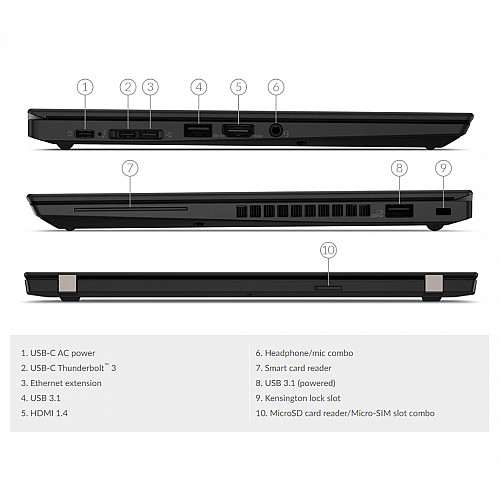 1 2 3 4 5 6

7 8 9

10

1. USB-C AC power
2. USB-C Thunderbolt™ 3
3. Ethernet extension
4. USB 3.1
5. HDMI 1.4

6. Headphone/mic combo
7. Smart card reader
8. USB 3.1 (powered)
9. Kensington lock slot
10. MicroSD card reader/Micro-SIM slot combo